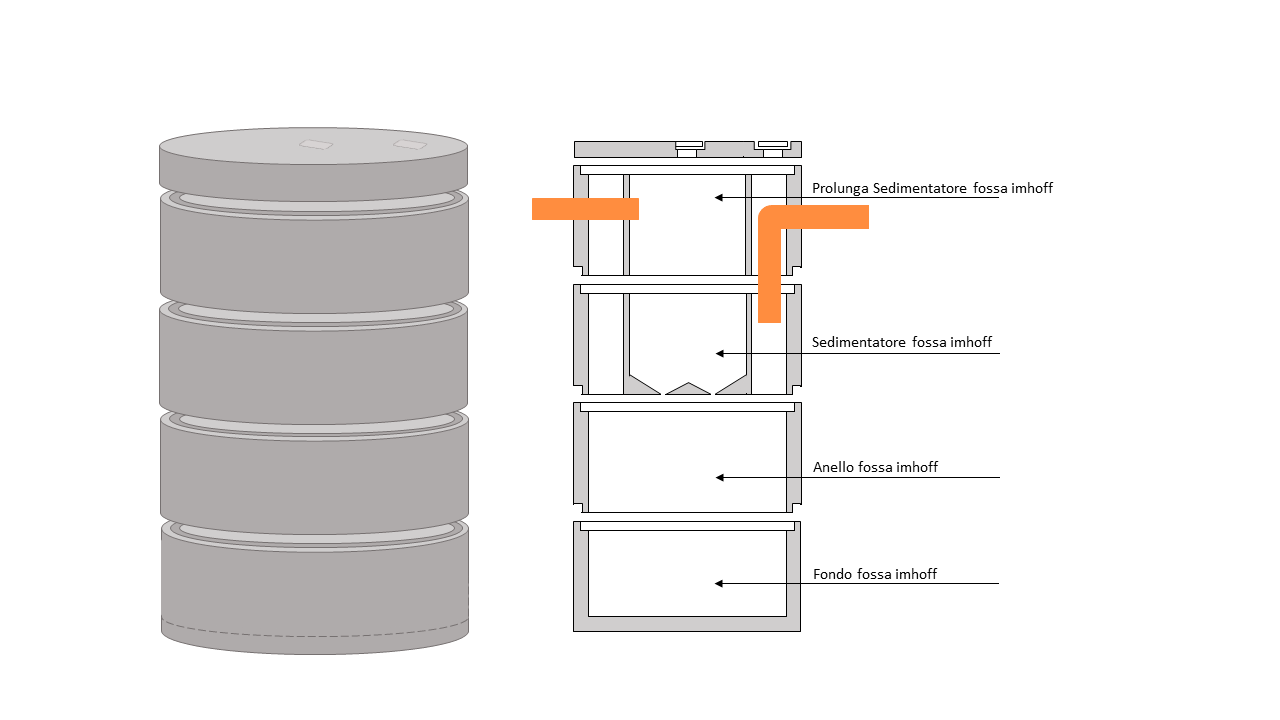 Prolunga Sedimentatore fossa imhoff

Sedimentatore fossa imhoff

Anello fossa imhoff

Fondo fossa imhoff